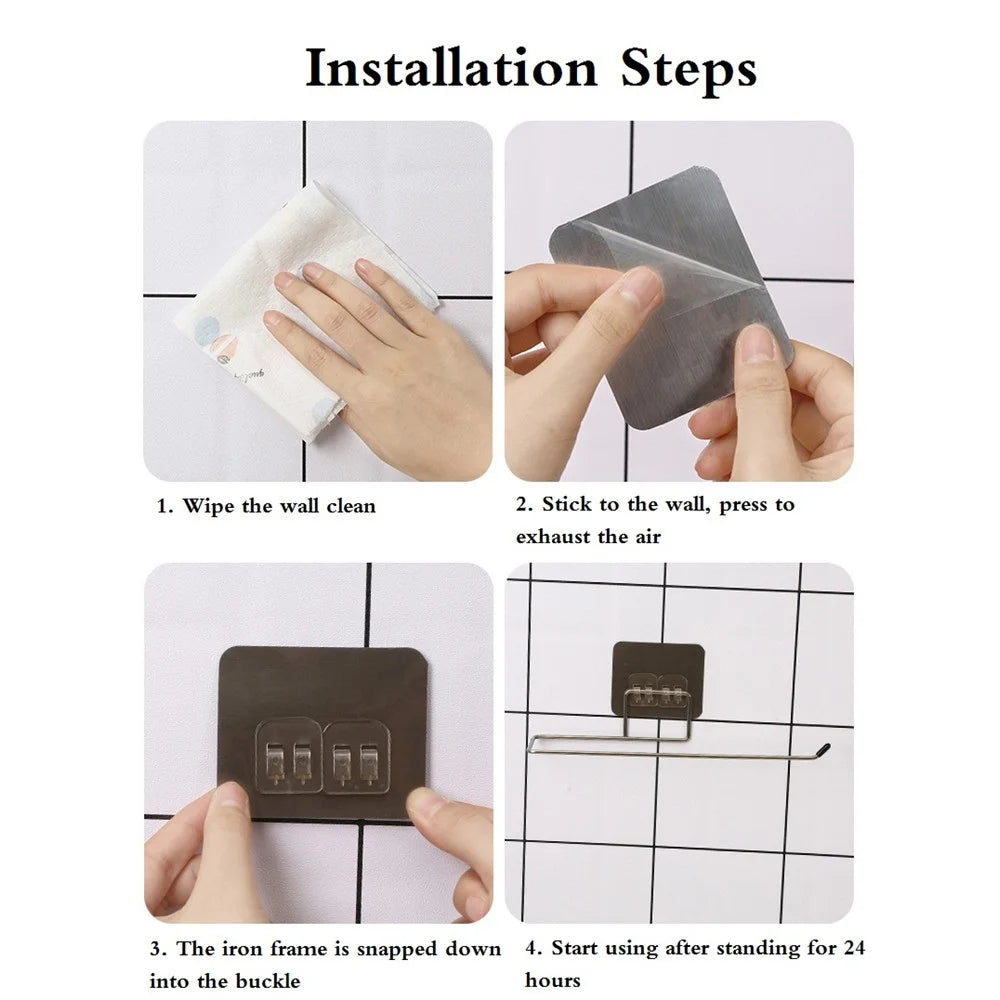 Installation Steps

1. Wipe the wall clean

2. Stick to the wall, press to exhaust the air

3. The iron frame is snapped down into the buckle

4. Start using after standing for 24 hours