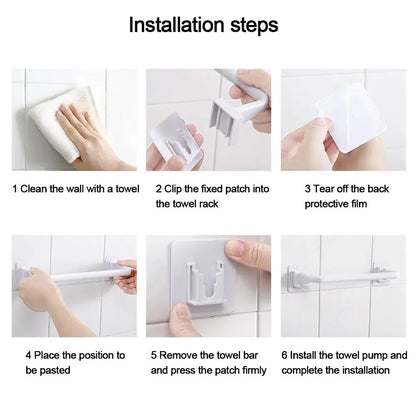 Installation steps

1 Clean the wall with a towel

2 Clip the fixed patch into the towel rack

3 Tear off the back protective film

4 Place the position to be pasted

5 Remove the towel bar and press the patch firmly

6 Install the towel pump and complete the installation