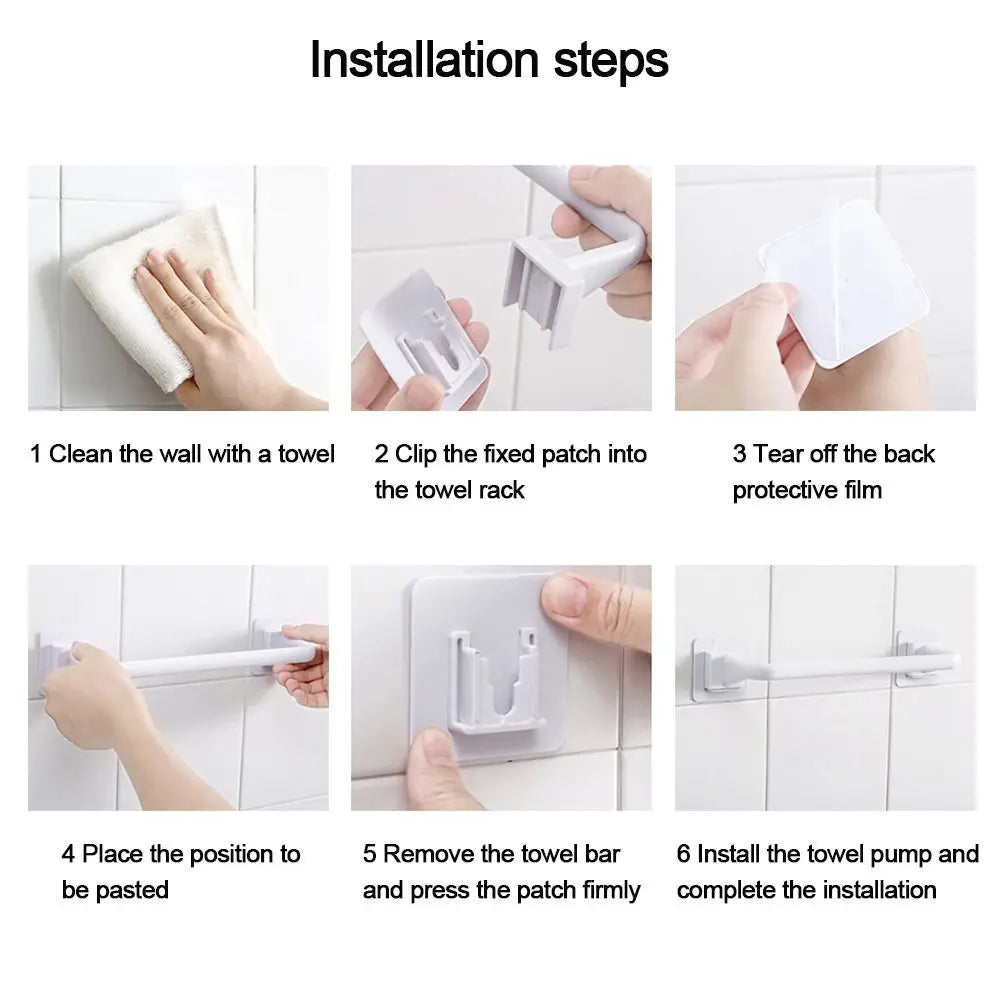 Installation steps

1 Clean the wall with a towel

2 Clip the fixed patch into the towel rack

3 Tear off the back protective film

4 Place the position to be pasted

5 Remove the towel bar and press the patch firmly

6 Install the towel pump and complete the installation